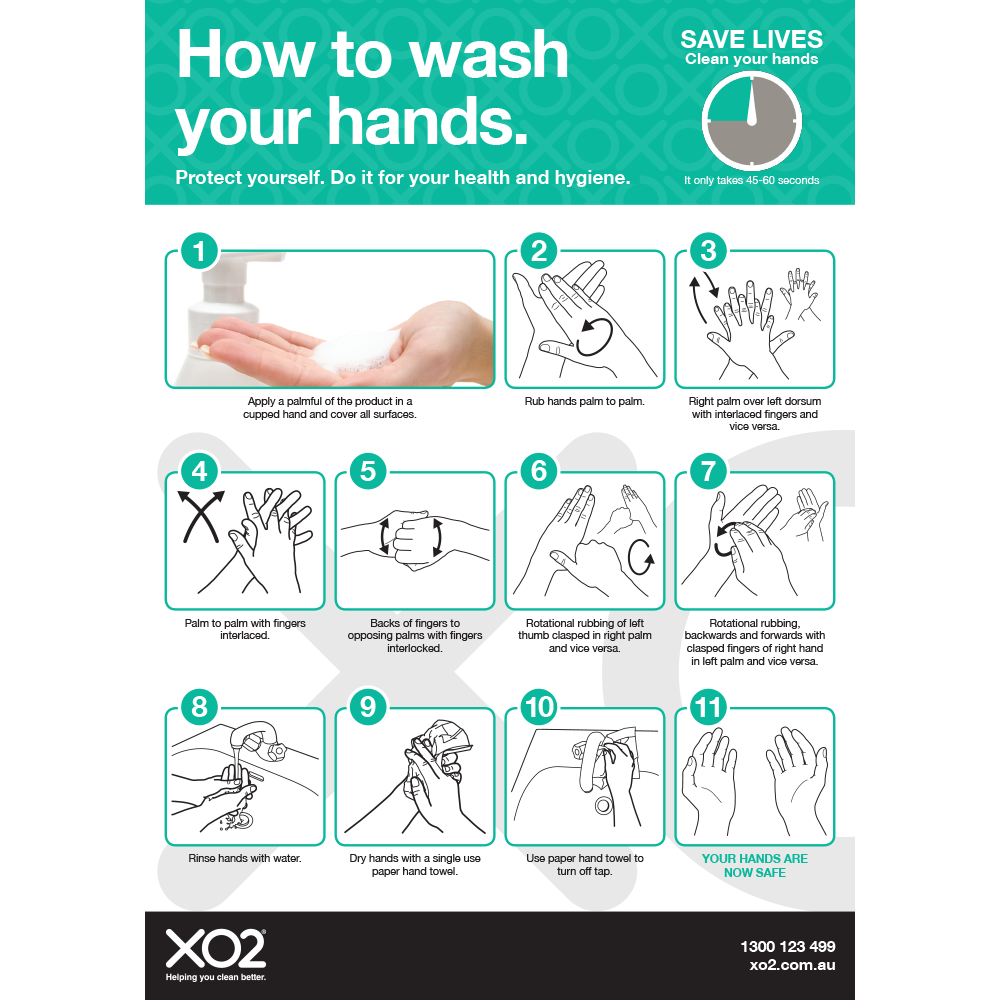 How to wash your hands.

Protect yourself. Do it for your health and hygiene.

SAVE LIVES
Clean your hands

It only takes 45-60 seconds

1
Apply a palmful of the product in a cupped hand and cover all surfaces.

2
Rub hands palm to palm.

3
Right palm over left dorsum with interlaced fingers and vice versa.

4
Palm to palm with fingers interlaced.

5
Backs of fingers to opposing palms with fingers interlocked.

6
Rotational rubbing of left thumb clasped in right palm and vice versa.

7
Rotational rubbing, backwards and forwards with clasped fingers of right hand in left palm and vice versa.

8
Rinse hands with water.

9
Dry hands with a single use paper hand towel.

10
Use paper hand towel to turn off tap.

11
YOUR HANDS ARE NOW SAFE

XO2
Helping you clean better.

1300 123 499
xo2.com.au