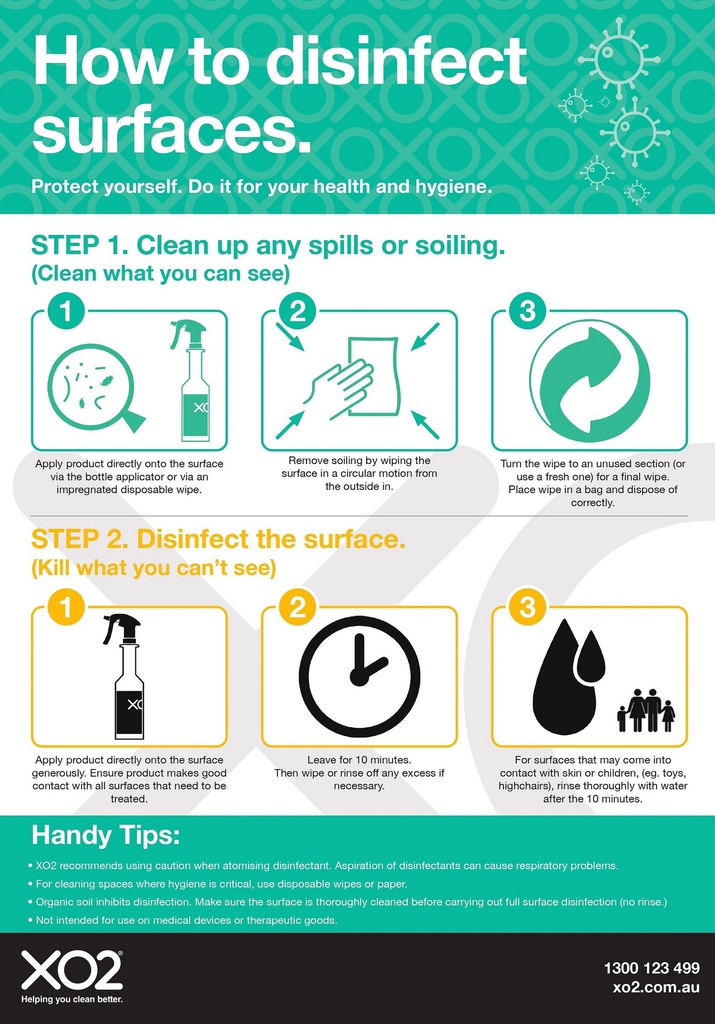 How to disinfect surfaces.

Protect yourself. Do it for your health and hygiene.

STEP 1. Clean up any spills or soiling.
(Clean what you can see)

1

XO

Apply product directly onto the surface via the bottle applicator or via an impregnated disposable wipe.

2

Remove soiling by wiping the surface in a circular motion from the outside in.

3

Turn the wipe to an unused section (or use a fresh one) for a final wipe. Place wipe in a bag and dispose of correctly.

STEP 2. Disinfect the surface.
(Kill what you can't see)

1

XO

Apply product directly onto the surface generously. Ensure product makes good contact with all surfaces that need to be treated.

2

Leave for 10 minutes. Then wipe or rinse off any excess if necessary.

3

For surfaces that may come into contact with skin or children, (eg. toys, highchairs), rinse thoroughly with water after the 10 minutes.

Handy Tips:

• XO2 recommends using caution when atomising disinfectant. Aspiration of disinfectants can cause respiratory problems.
• For cleaning spaces where hygiene is critical, use disposable wipes or paper.
• Organic soil inhibits disinfection. Make sure the surface is thoroughly cleaned before carrying out full surface disinfection (no rinse.)
• Not intended for use on medical devices or therapeutic goods.

XO2
Helping you clean better.

1300 123 499
xo2.com.au